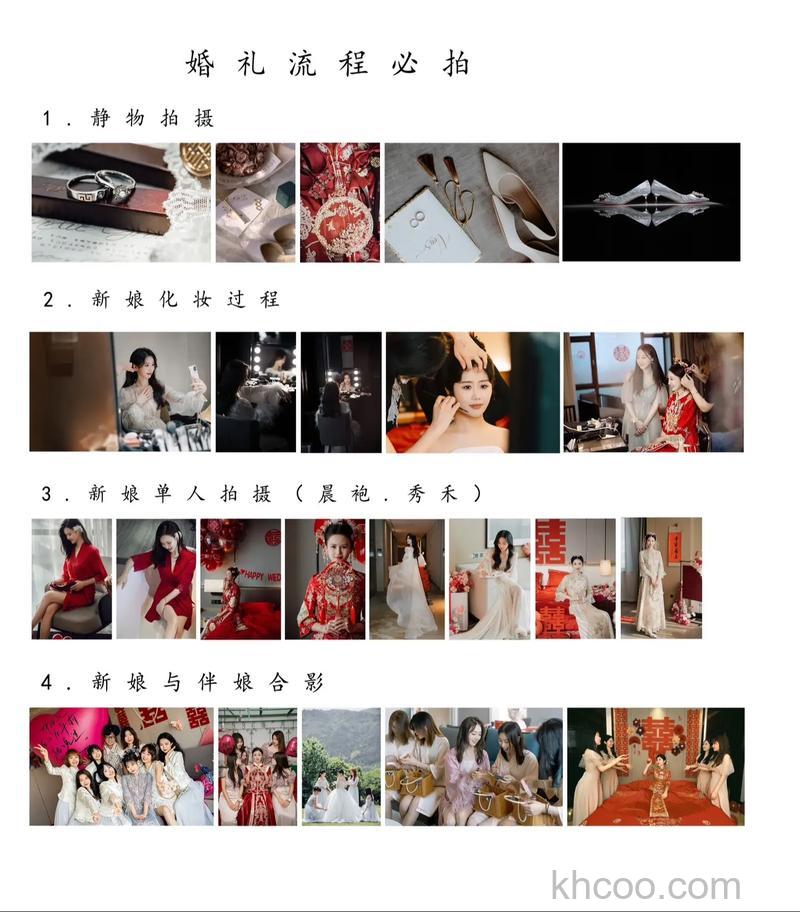 婚礼流程必拍

1．静物拍摄

2．新娘化妆过程

3．新娘单人拍摄（晨袍．秀禾）

HAPPY WED

4．新娘与伴娘合影

khcoo.com