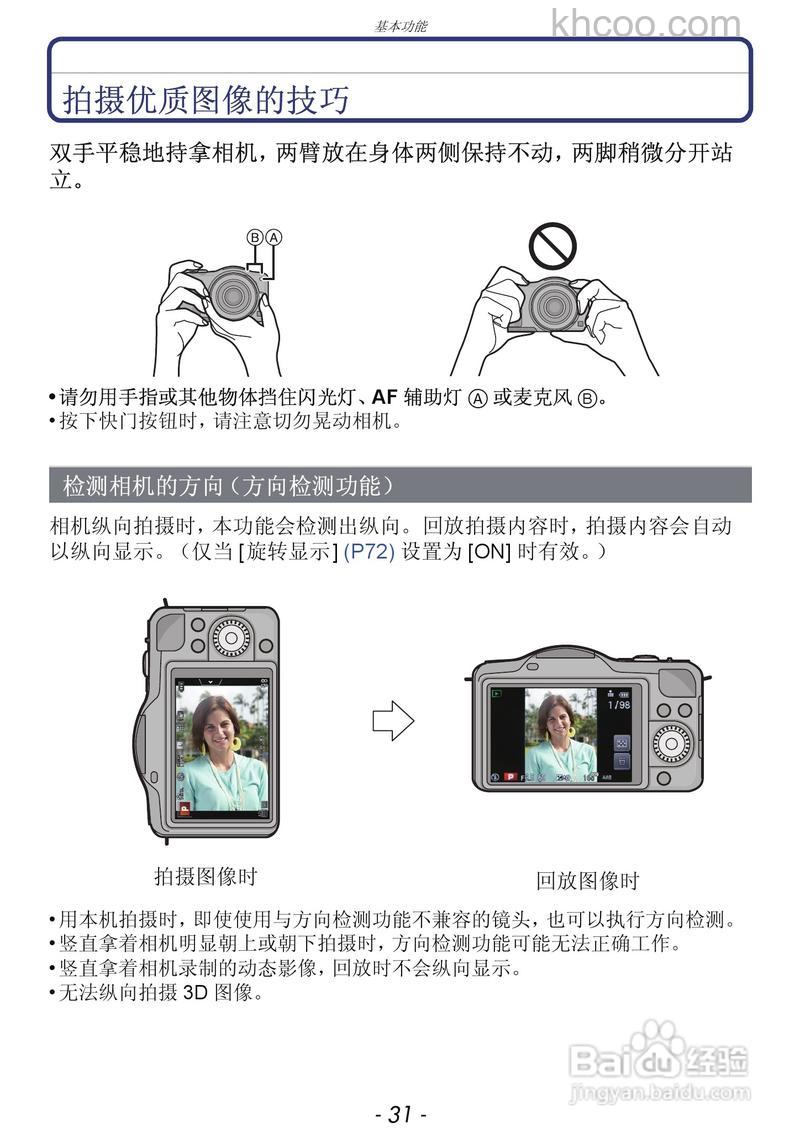 基本功能

khcoo.com

拍摄优质图像的技巧

双手平稳地持拿相机，两臂放在身体两侧保持不动，两脚稍微分开站立。

Ⓑ Ⓐ

•请勿用手指或其他物体挡住闪光灯、AF 辅助灯 Ⓐ 或麦克风 Ⓑ。
•按下快门按钮时，请注意切勿晃动相机。

检测相机的方向（方向检测功能）

相机纵向拍摄时，本功能会检测出纵向。回放拍摄内容时，拍摄内容会自动以纵向显示。（仅当 [旋转显示] (P72) 设置为 [ON] 时有效。）

1/98

拍摄图像时

回放图像时

•用本机拍摄时，即使使用与方向检测功能不兼容的镜头，也可以执行方向检测。
•竖直拿着相机明显朝上或朝下拍摄时，方向检测功能可能无法正确工作。
•竖直拿着相机录制的动态影像，回放时不会纵向显示。
•无法纵向拍摄 3D 图像。

Baidu 经验
jingyan.baidu.com

- 31 -