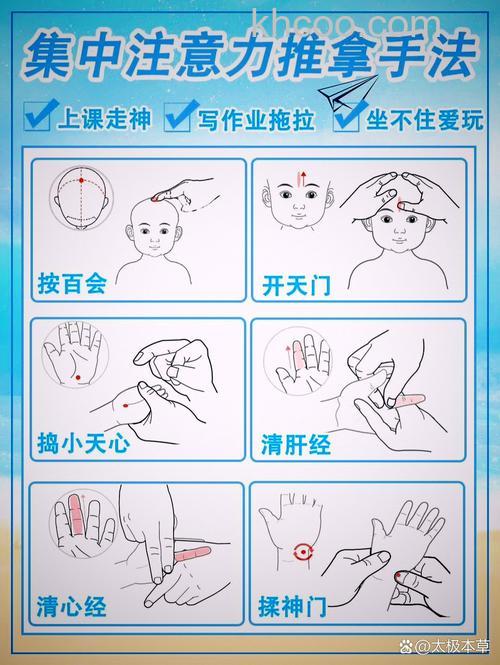 khcoo.com

集中注意力推拿手法

上课走神　写作业拖拉　坐不住爱玩

按百会

开天门

捣小天心

清肝经

清心经

揉神门

@太极本草