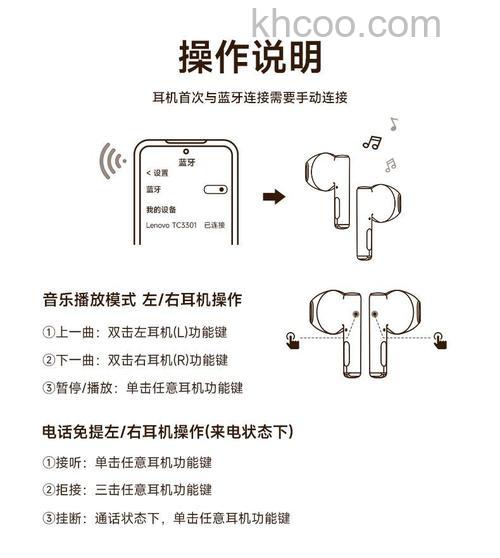 khcoo.com

操作说明

耳机首次与蓝牙连接需要手动连接

蓝牙
< 设置
蓝牙
我的设备
Lenovo TC3301 已连接

音乐播放模式 左/右耳机操作

①上一曲：双击左耳机(L)功能键

②下一曲：双击右耳机(R)功能键

③暂停/播放：单击任意耳机功能键

电话免提左/右耳机操作(来电状态下)

①接听：单击任意耳机功能键

②拒接：三击任意耳机功能键

③挂断：通话状态下，单击任意耳机功能键