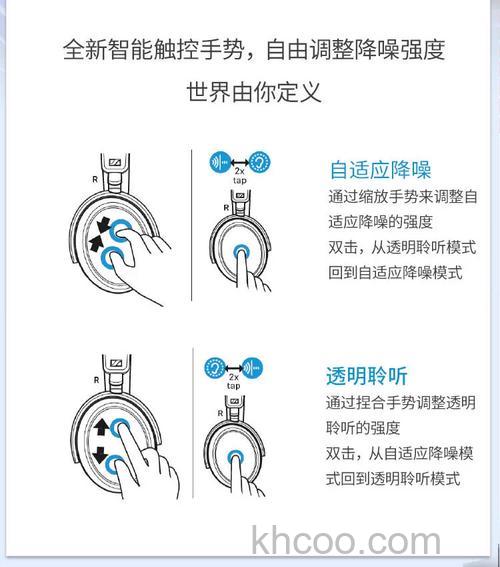 全新智能触控手势，自由调整降噪强度

世界由你定义

R

2x
tap

R

自适应降噪

通过缩放手势来调整自适应降噪的强度

双击，从透明聆听模式回到自适应降噪模式

R

2x
tap

R

透明聆听

通过捏合手势调整透明聆听的强度

双击，从自适应降噪模式回到透明聆听模式

khcoo.com