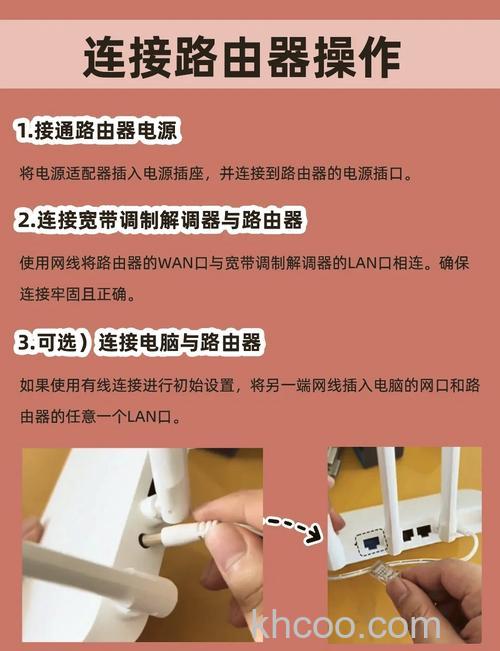 连接路由器操作

1.接通路由器电源

将电源适配器插入电源插座，并连接到路由器的电源插口。

2.连接宽带调制解调器与路由器

使用网线将路由器的WAN口与宽带调制解调器的LAN口相连。确保连接牢固且正确。

3.可选）连接电脑与路由器

如果使用有线连接进行初始设置，将另一端网线插入电脑的网口和路由器的任意一个LAN口。

khcoo.com