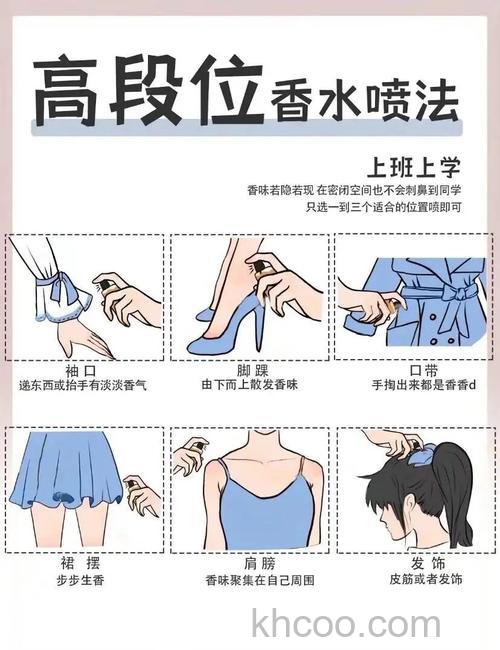 高段位香水喷法

上班上学
香味若隐若现 在密闭空间也不会刺鼻到同学
只选一到三个适合的位置喷即可

袖口
递东西或抬手有淡淡香气

脚踝
由下而上散发香味

口带
手掏出来都是香香d

裙摆
步步生香

肩膀
香味聚集在自己周围

发饰
皮筋或者发饰

khcoo.com