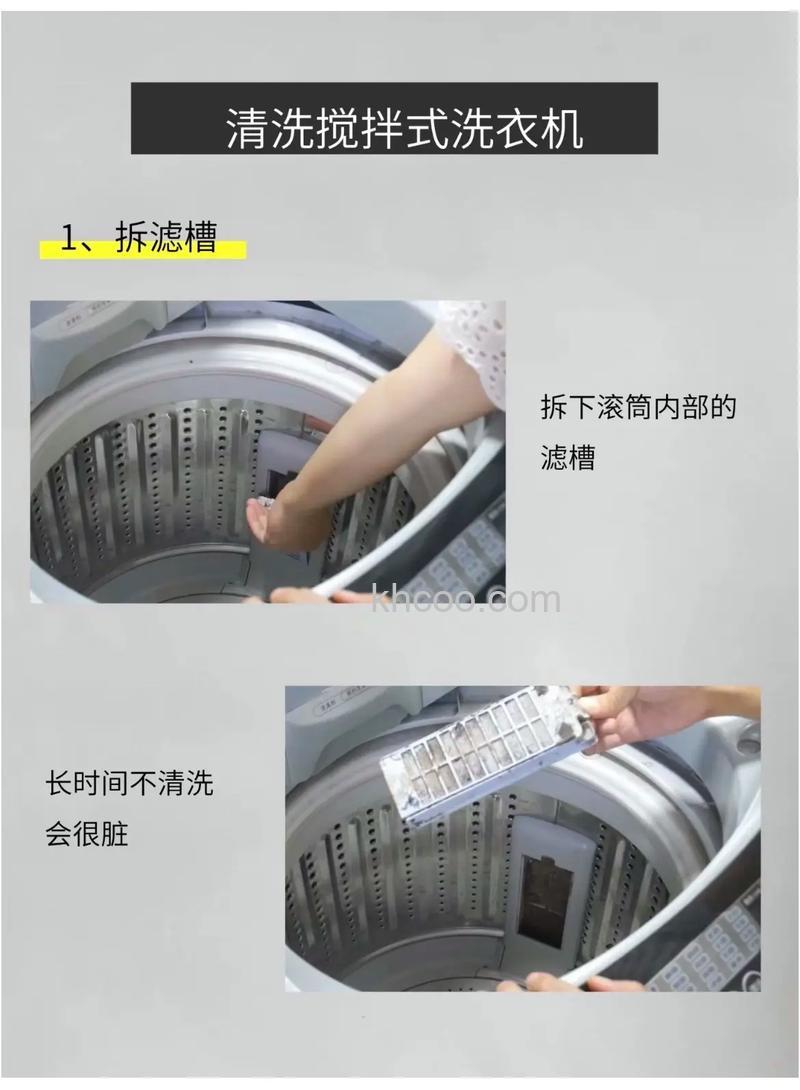 清洗搅拌式洗衣机

1、拆滤槽

拆下滚筒内部的滤槽

khcoo.com

长时间不清洗会很脏