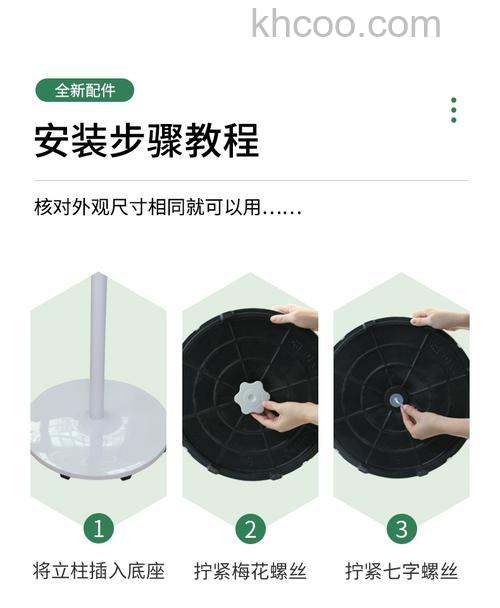 khcoo.com

全新配件

安装步骤教程

核对外观尺寸相同就可以用……

1
将立柱插入底座

2
拧紧梅花螺丝

3
拧紧七字螺丝