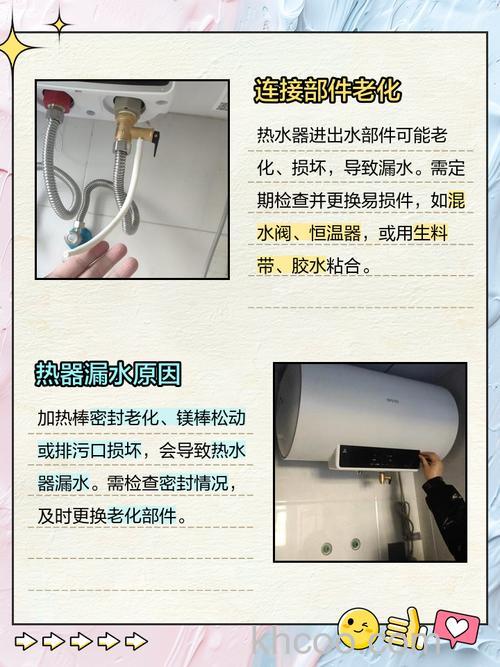 连接部件老化

热水器进出水部件可能老化、损坏，导致漏水。需定期检查并更换易损件，如混水阀、恒温器，或用生料带、胶水粘合。

热器漏水原因

加热棒密封老化、镁棒松动或排污口损坏，会导致热水器漏水。需检查密封情况，及时更换老化部件。

khcoo.com