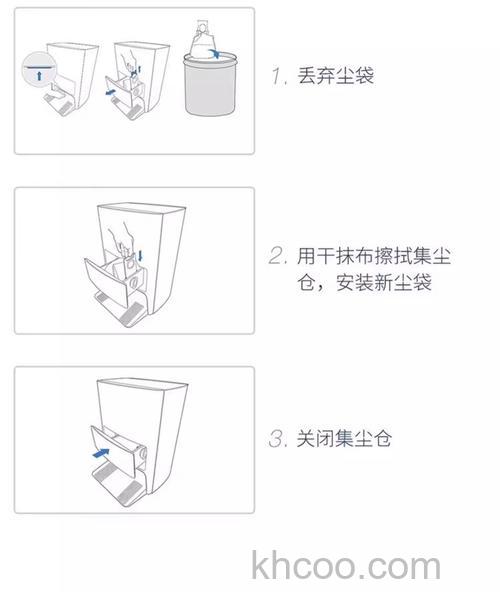 1. 丢弃尘袋

2. 用干抹布擦拭集尘仓，安装新尘袋

3. 关闭集尘仓

khcoo.com