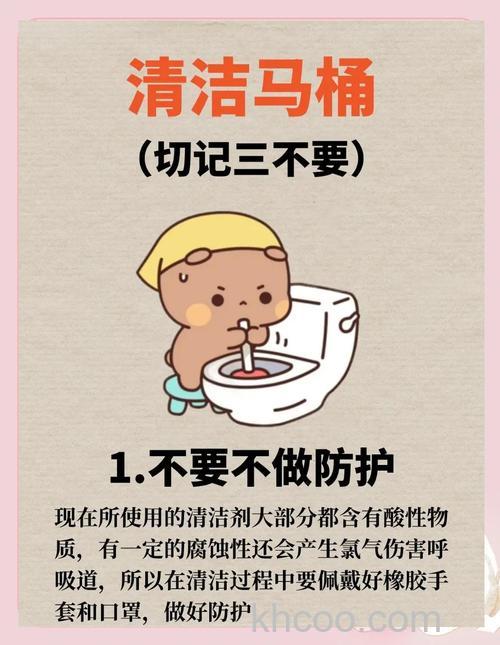 清洁马桶
(切记三不要)

1.不要不做防护

现在所使用的清洁剂大部分都含有酸性物质，有一定的腐蚀性还会产生氯气伤害呼吸道，所以在清洁过程中要佩戴好橡胶手套和口罩，做好防护

khcoo.com