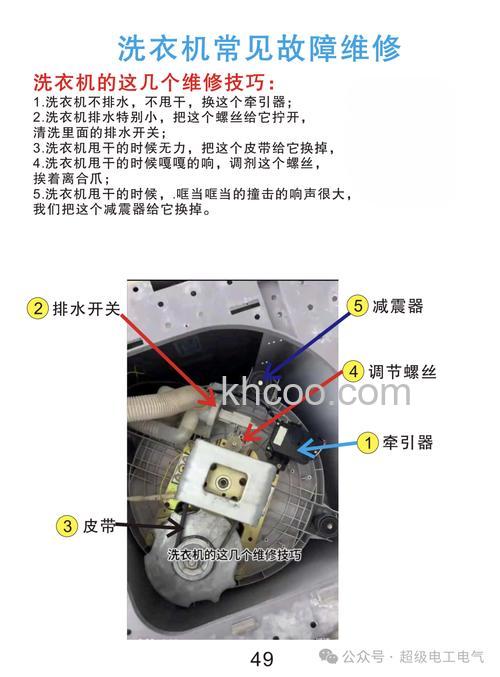 洗衣机常见故障维修

洗衣机的这几个维修技巧：

1.洗衣机不排水，不甩干，换这个牵引器；
2.洗衣机排水特别小，把这个螺丝给它拧开，清洗里面的排水开关；
3.洗衣机甩干的时候无力，把这个皮带给它换掉，
4.洗衣机甩干的时候嘎嘎的响，调剂这个螺丝，挨着离合爪；
5.洗衣机甩干的时候，.哐当哐当的撞击的响声很大，我们把这个减震器给它换掉。

2 排水开关
5 减震器
4 调节螺丝
khcoo.com
1 牵引器
3 皮带
洗衣机的这几个维修技巧

49

公众号 · 超级电工电气