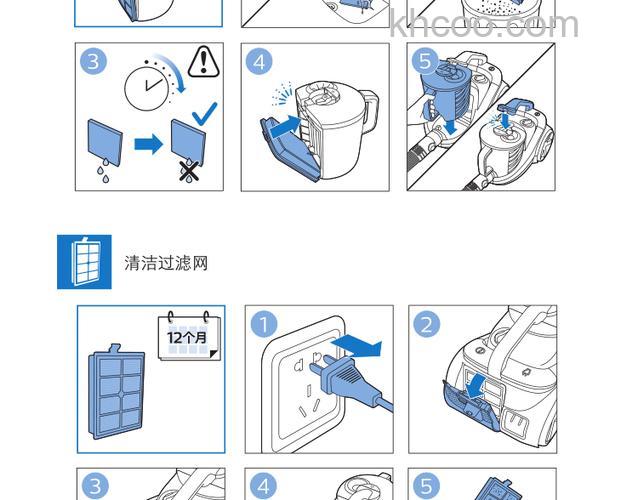 khcoo.com

3

4

5

清洁过滤网

12个月

1

2

3

4

5