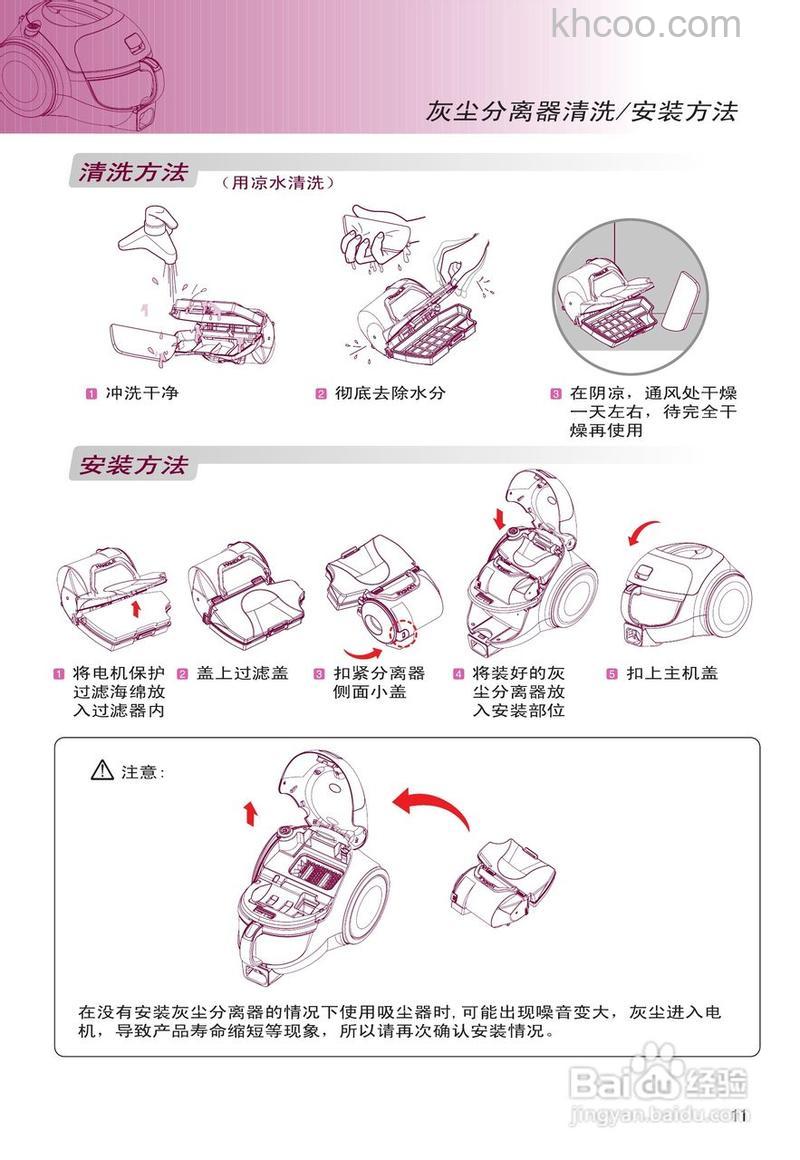 khcoo.com

灰尘分离器清洗/安装方法

清洗方法 （用凉水清洗）

1 冲洗干净

2 彻底去除水分

3 在阴凉，通风处干燥一天左右，待完全干燥再使用

安装方法

1 将电机保护过滤海绵放入过滤器内

2 盖上过滤盖

3 扣紧分离器侧面小盖

4 将装好的灰尘分离器放入安装部位

5 扣上主机盖

注意：

在没有安装灰尘分离器的情况下使用吸尘器时，可能出现噪音变大，灰尘进入电机，导致产品寿命缩短等现象，所以请再次确认安装情况。

Baidu 经验
jingyan.baidu.com

11