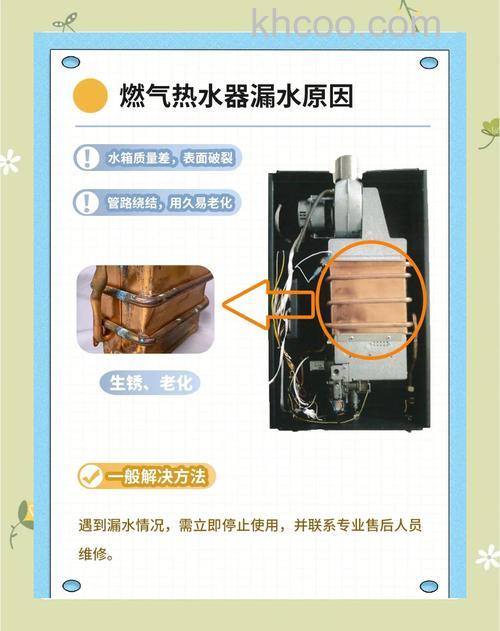 khcoo.com

燃气热水器漏水原因

水箱质量差，表面破裂

管路绕结，用久易老化

生锈、老化

一般解决方法

遇到漏水情况，需立即停止使用，并联系专业售后人员维修。