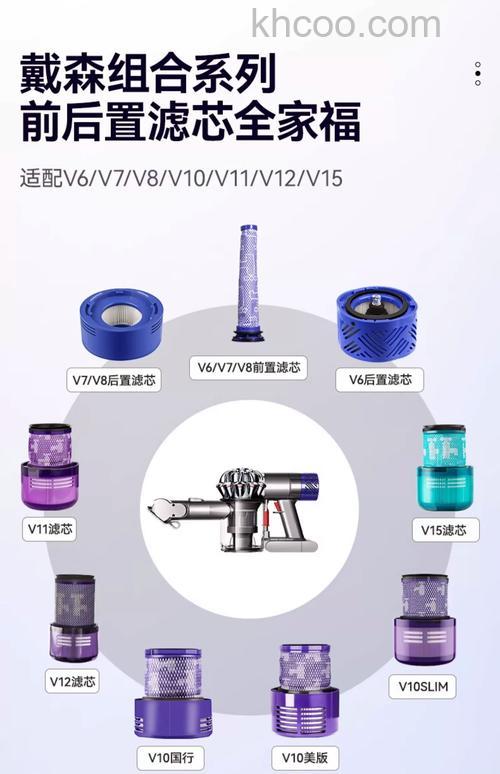 khcoo.com

戴森组合系列
前后置滤芯全家福

适配V6/V7/V8/V10/V11/V12/V15

V7/V8后置滤芯

V6/V7/V8前置滤芯

V6后置滤芯

V11滤芯

V15滤芯

V12滤芯

V10SLIM

V10国行

V10美版