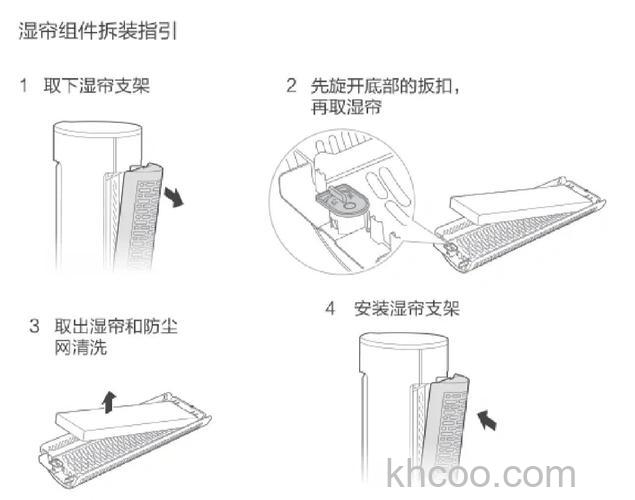 湿帘组件拆装指引

1 取下湿帘支架

2 先旋开底部的扳扣，再取湿帘

3 取出湿帘和防尘网清洗

4 安装湿帘支架

khcoo.com