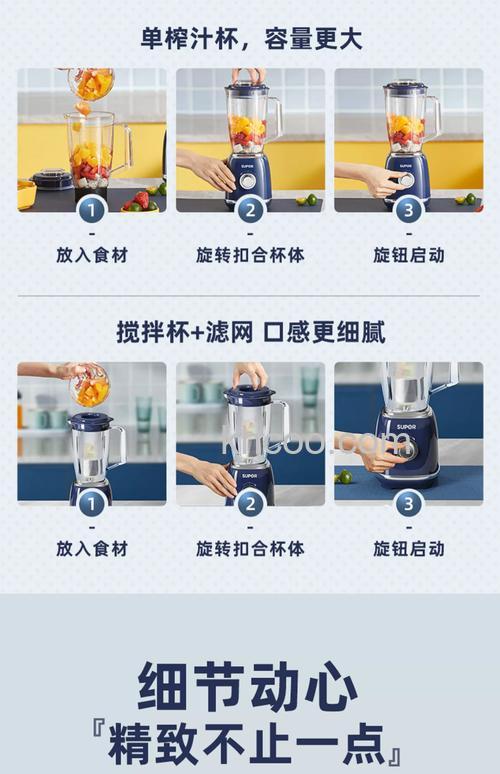 单榨汁杯，容量更大

SUPOR

SUPOR

1
-
放入食材

2
-
旋转扣合杯体

3
-
旋钮启动

搅拌杯+滤网 口感更细腻

SUPOR

1
-
放入食材

2
-
旋转扣合杯体

3
-
旋钮启动

细节动心
『精致不止一点』