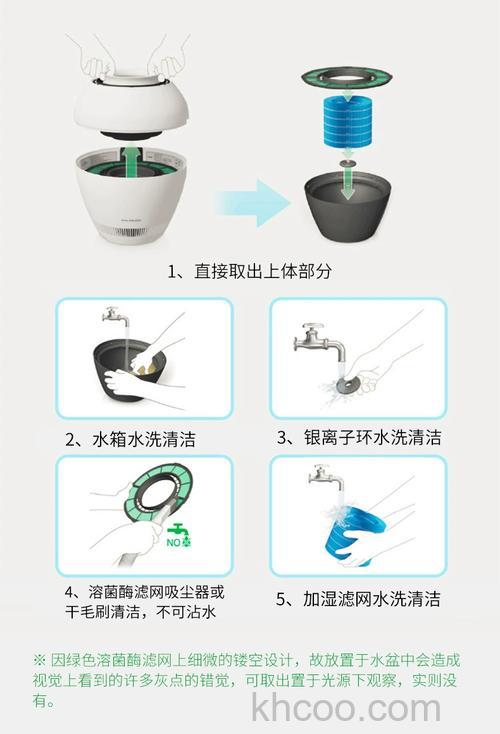 1、直接取出上体部分

2、水箱水洗清洁

3、银离子环水洗清洁

NO

4、溶菌酶滤网吸尘器或干毛刷清洁，不可沾水

5、加湿滤网水洗清洁

※ 因绿色溶菌酶滤网上细微的镂空设计，故放置于水盆中会造成视觉上看到的许多灰点的错觉，可取出置于光源下观察，实则没有。

khcoo.com