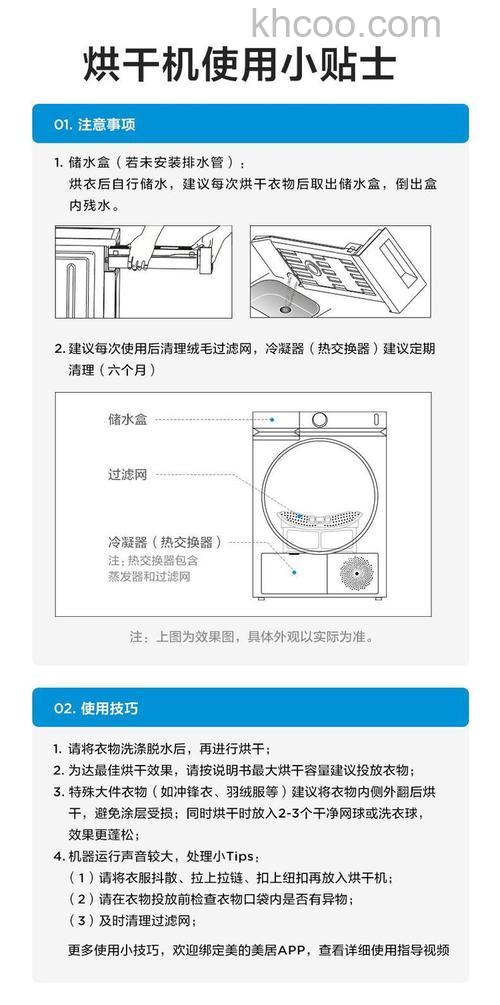 khcoo.com

烘干机使用小贴士

01. 注意事项

1. 储水盒（若未安装排水管）：
烘衣后自行储水，建议每次烘干衣物后取出储水盒，倒出盒内残水。

2. 建议每次使用后清理绒毛过滤网，冷凝器（热交换器）建议定期清理（六个月）

储水盒

过滤网

冷凝器（热交换器）
注：热交换器包含蒸发器和过滤网

注：上图为效果图，具体外观以实际为准。

02. 使用技巧

1. 请将衣物洗涤脱水后，再进行烘干；
2. 为达最佳烘干效果，请按说明书最大烘干容量建议投放衣物；
3. 特殊大件衣物（如冲锋衣、羽绒服等）建议将衣物内侧外翻后烘干，避免涂层受损；同时烘干时放入2-3个干净网球或洗衣球，效果更蓬松；
4. 机器运行声音较大，处理小Tips：
（1）请将衣服抖散、拉上拉链、扣上纽扣再放入烘干机；
（2）请在衣物投放前检查衣物口袋内是否有异物；
（3）及时清理过滤网；

更多使用小技巧，欢迎绑定美的美居APP，查看详细使用指导视频