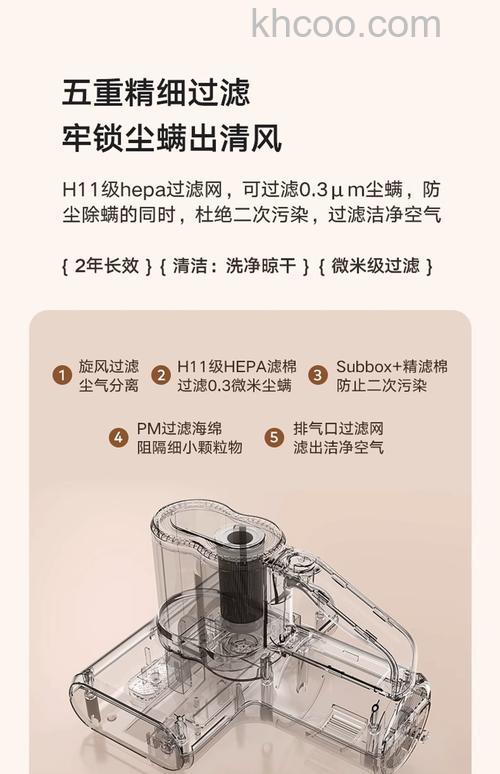 khcoo.com

五重精细过滤
牢锁尘螨出清风

H11级hepa过滤网，可过滤0.3μm尘螨，防尘除螨的同时，杜绝二次污染，过滤洁净空气

{ 2年长效 } { 清洁：洗净晾干 } { 微米级过滤 }

1 旋风过滤 尘气分离

2 H11级HEPA滤棉 过滤0.3微米尘螨

3 Subbox+精滤棉 防止二次污染

4 PM过滤海绵 阻隔细小颗粒物

5 排气口过滤网 滤出洁净空气