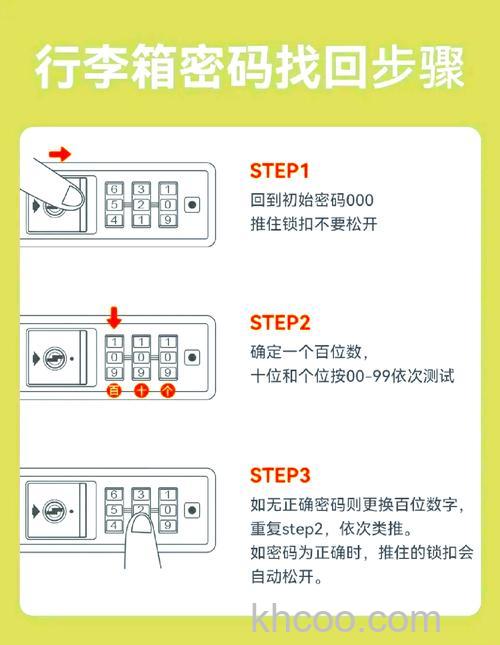 行李箱密码找回步骤

6 3 1
5 2 0
4 1 9

STEP1
回到初始密码000
推住锁扣不要松开

1 1 1
0 0 0
9 9 9
百 十 个

STEP2
确定一个百位数，
十位和个位按00-99依次测试

6 3 1
5 2 0
4 1 9

STEP3
如无正确密码则更换百位数字，
重复step2，依次类推。
如密码为正确时，推住的锁扣会自动松开。

khcoo.com