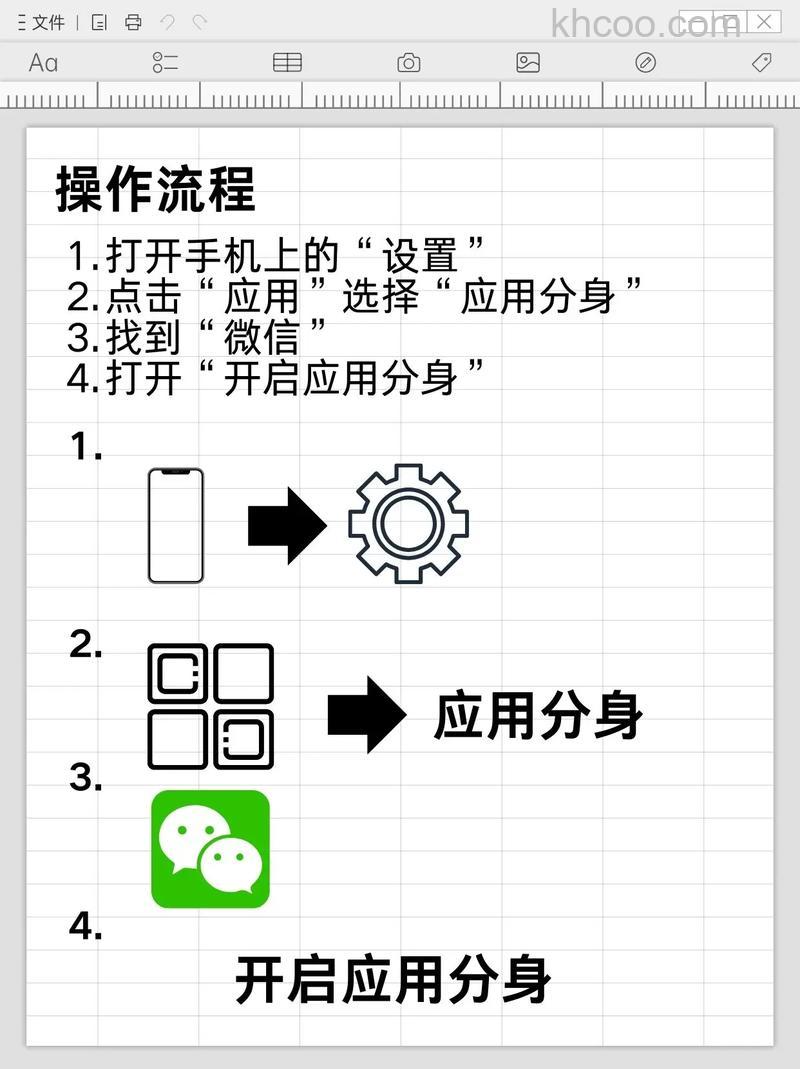 文件

khcoo.com

Aa

操作流程

1.打开手机上的“设置”
2.点击“应用”选择“应用分身”
3.找到“微信”
4.打开“开启应用分身”

1.

2.

应用分身

3.

4.

开启应用分身